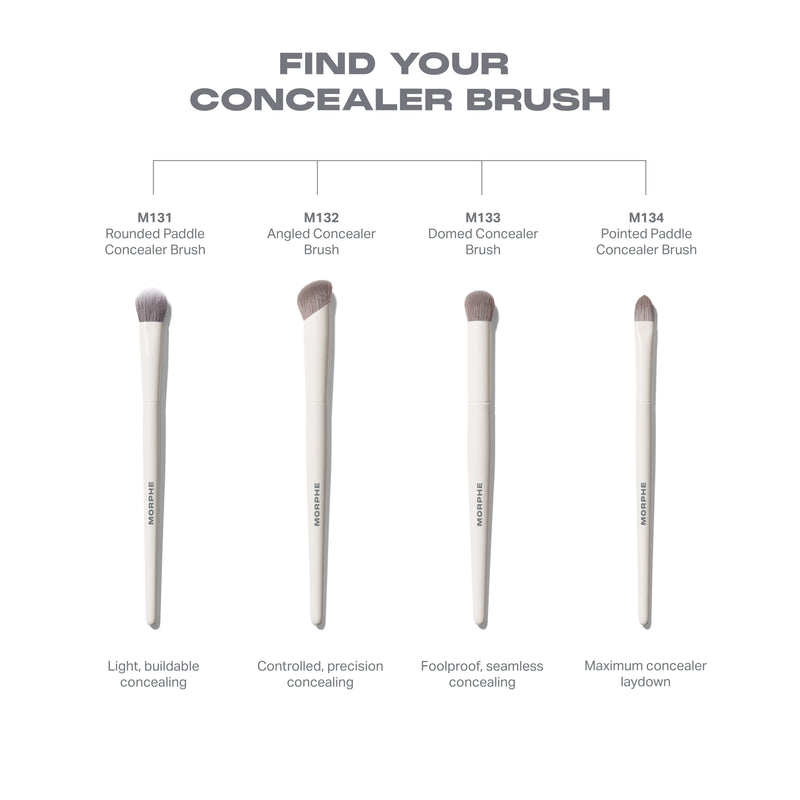 FIND YOUR CONCEALER BRUSH

M131
Rounded Paddle Concealer Brush

MORPHE

Light, buildable concealing

M132
Angled Concealer Brush

MORPHE

Controlled, precision concealing

M133
Domed Concealer Brush

MORPHE

Foolproof, seamless concealing

M134
Pointed Paddle Concealer Brush

MORPHE

Maximum concealer laydown