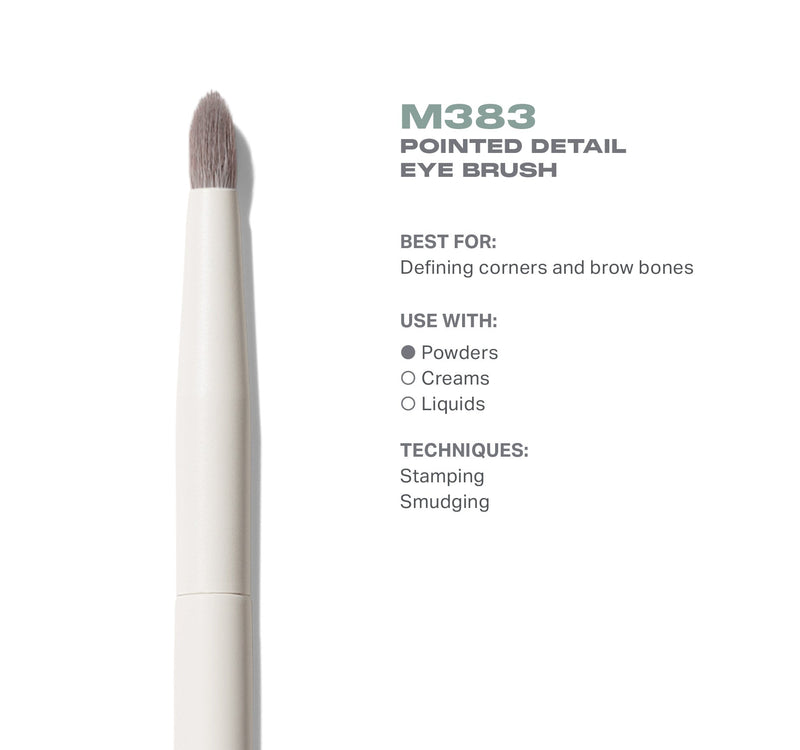 M383
POINTED DETAIL
EYE BRUSH

BEST FOR:
Defining corners and brow bones

USE WITH:
● Powders
○ Creams
○ Liquids

TECHNIQUES:
Stamping
Smudging