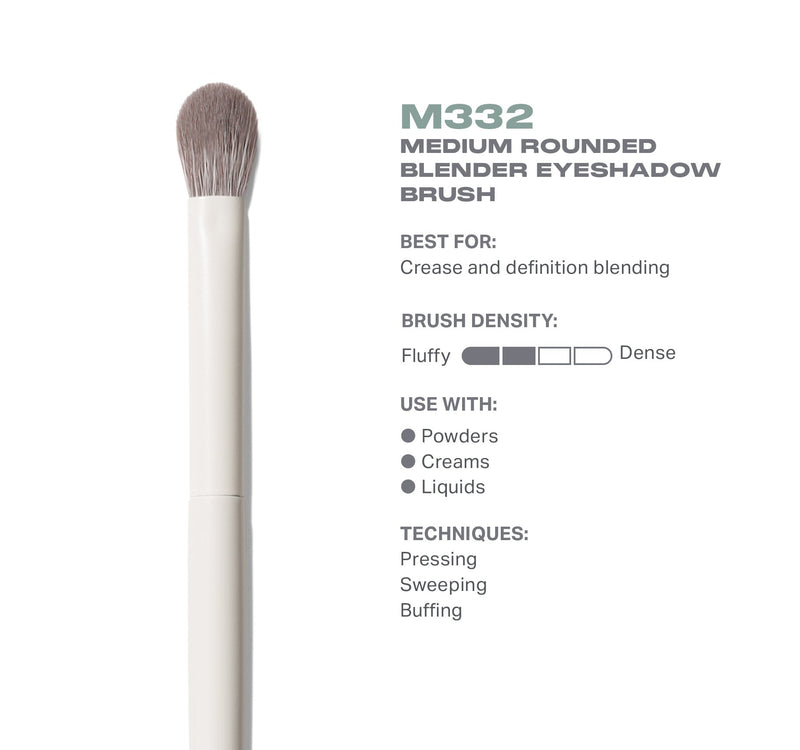 M332
MEDIUM ROUNDED BLENDER EYESHADOW BRUSH

BEST FOR:
Crease and definition blending

BRUSH DENSITY:
Fluffy Dense

USE WITH:
Powders
Creams
Liquids

TECHNIQUES:
Pressing
Sweeping
Buffing