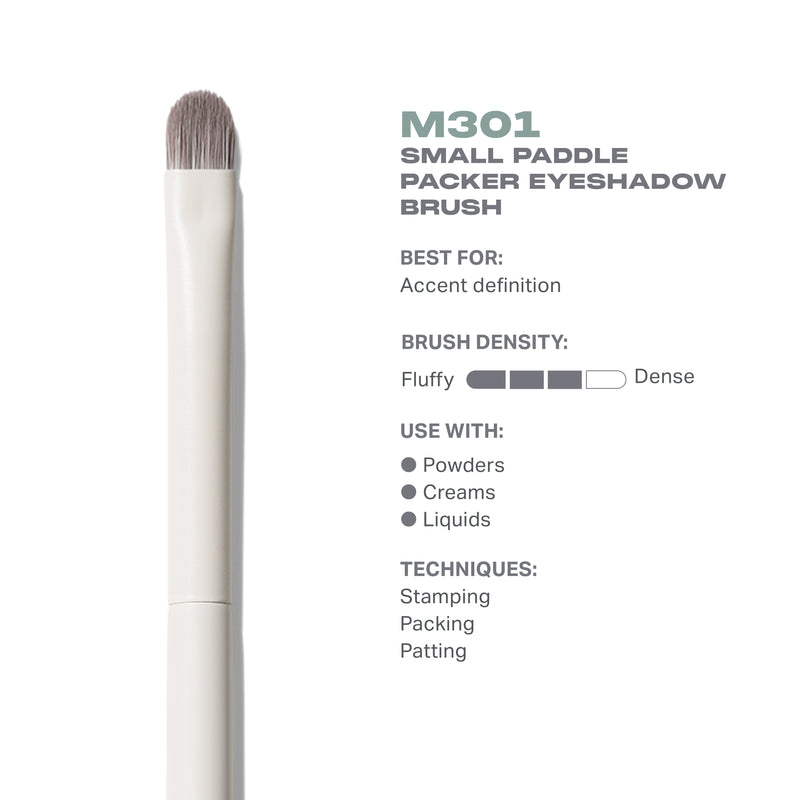 M301
SMALL PADDLE PACKER EYESHADOW BRUSH

BEST FOR:
Accent definition

BRUSH DENSITY:
Fluffy Dense

USE WITH:
Powders
Creams
Liquids

TECHNIQUES:
Stamping
Packing
Patting