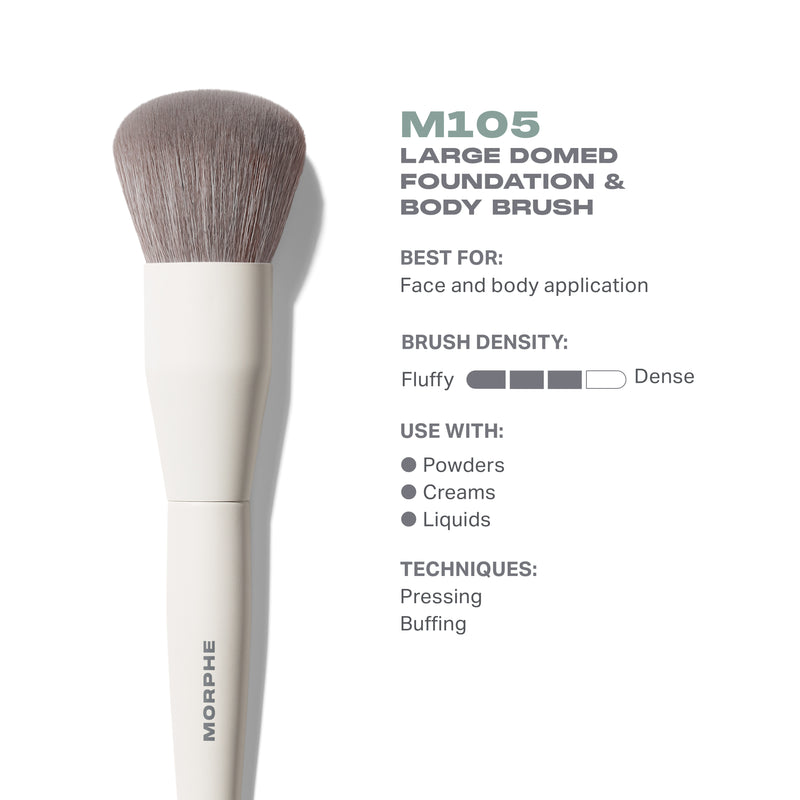 MORPHE

M105
LARGE DOMED FOUNDATION & BODY BRUSH

BEST FOR:
Face and body application

BRUSH DENSITY:
Fluffy Dense

USE WITH:
Powders
Creams
Liquids

TECHNIQUES:
Pressing
Buffing