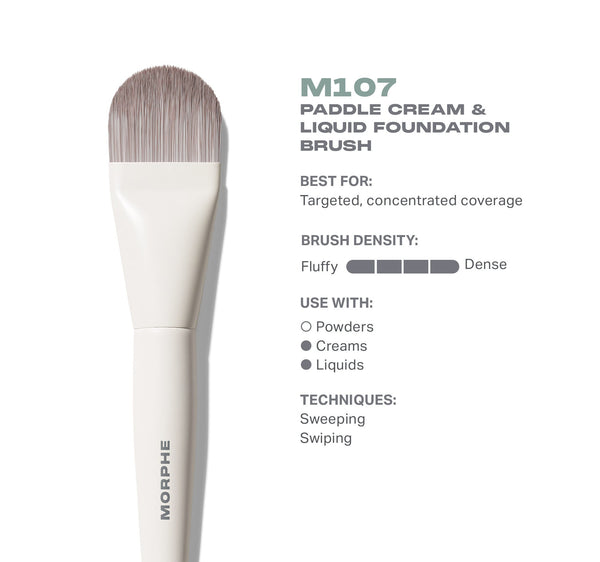 M107
PADDLE CREAM & LIQUID FOUNDATION BRUSH

BEST FOR:
Targeted, concentrated coverage

BRUSH DENSITY:
Fluffy Dense

USE WITH:
○ Powders
● Creams
● Liquids

TECHNIQUES:
Sweeping
Swiping

MORPHE