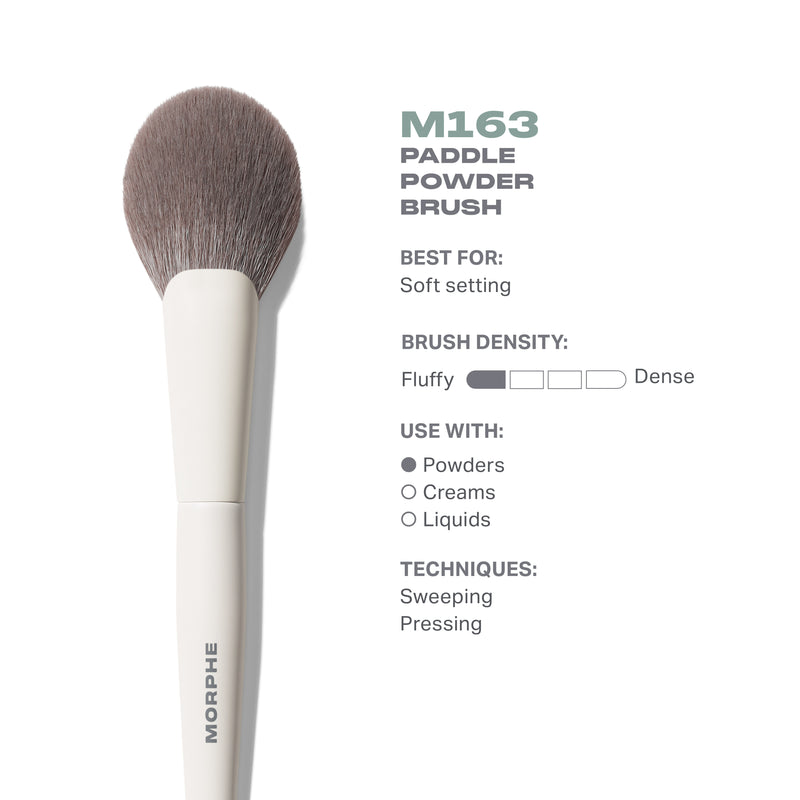 M163
PADDLE POWDER BRUSH

BEST FOR:
Soft setting

BRUSH DENSITY:
Fluffy Dense

USE WITH:
Powders
Creams
Liquids

TECHNIQUES:
Sweeping
Pressing

MORPHE