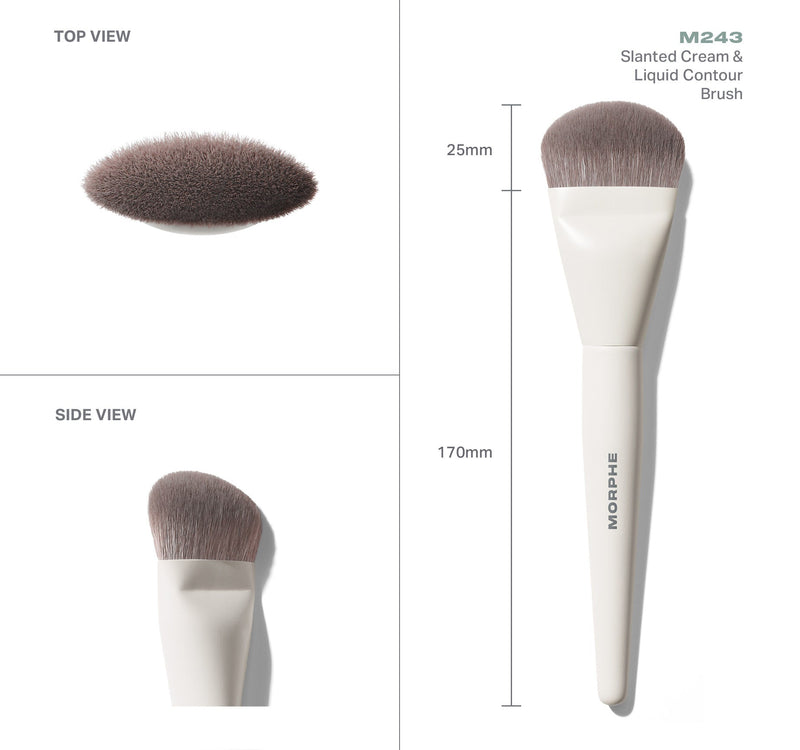 TOP VIEW

SIDE VIEW

M243
Slanted Cream & Liquid Contour Brush

25mm

170mm

MORPHE