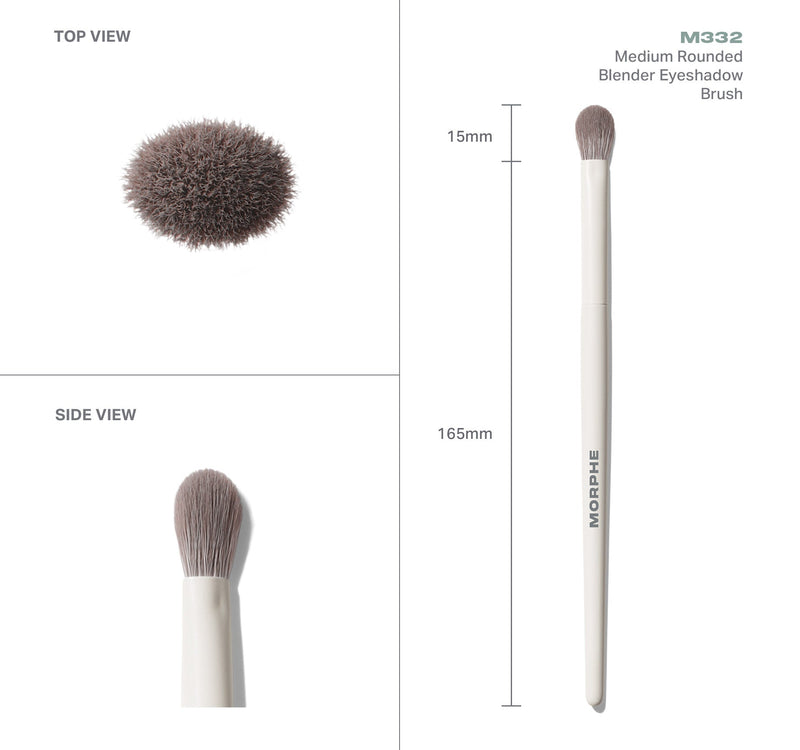 TOP VIEW

SIDE VIEW

M332
Medium Rounded Blender Eyeshadow Brush

15mm

165mm

MORPHE