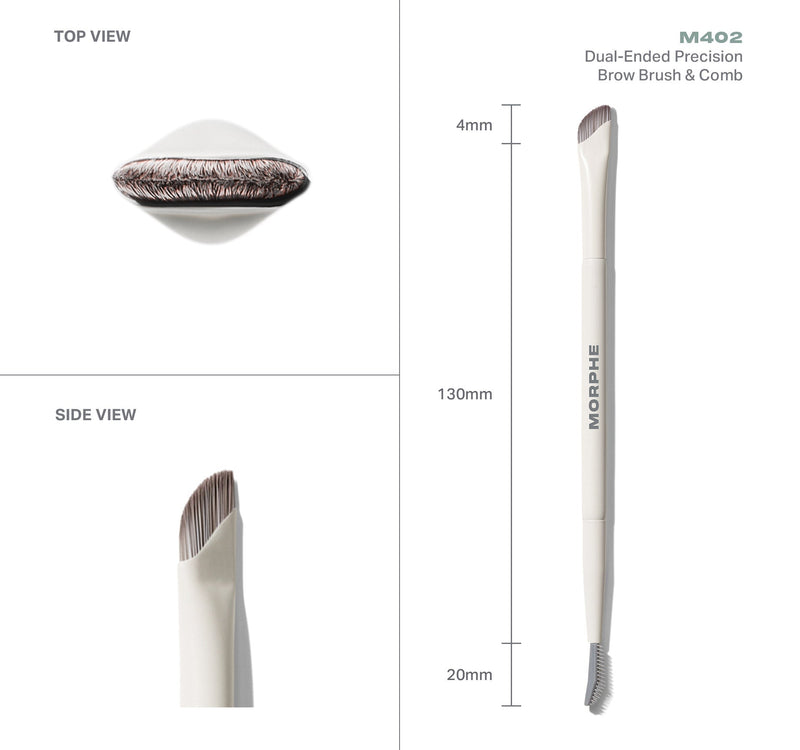 TOP VIEW

SIDE VIEW

M402
Dual-Ended Precision Brow Brush & Comb

4mm

130mm

20mm

MORPHE