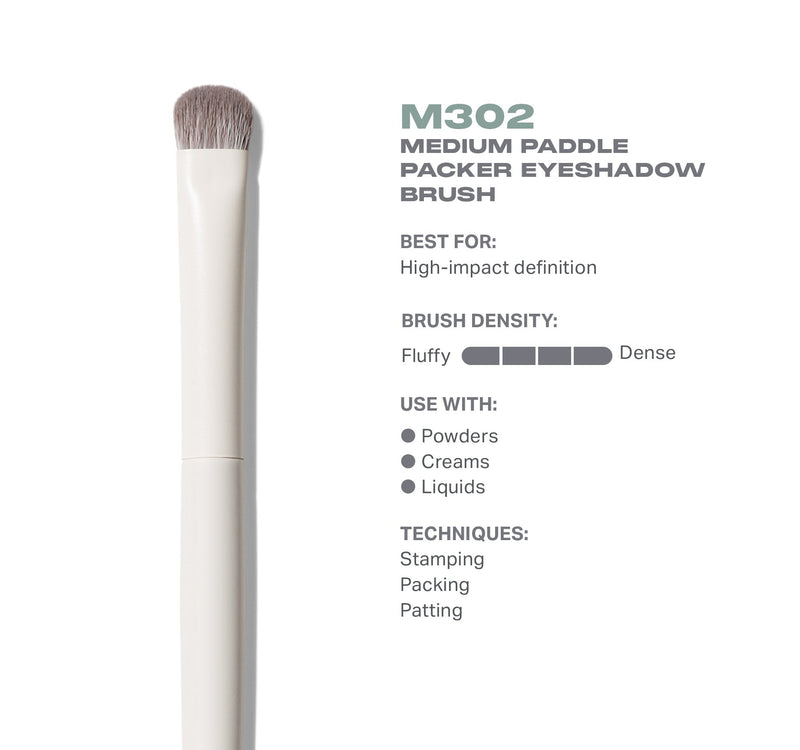 M302
MEDIUM PADDLE PACKER EYESHADOW BRUSH

BEST FOR:
High-impact definition

BRUSH DENSITY:
Fluffy Dense

USE WITH:
Powders
Creams
Liquids

TECHNIQUES:
Stamping
Packing
Patting