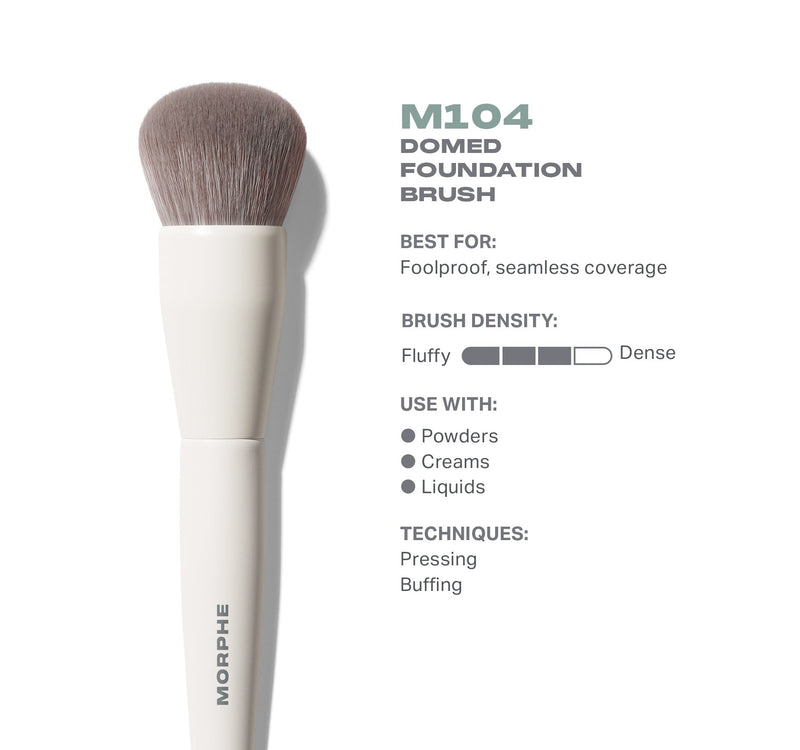 MORPHE

M104
DOMED FOUNDATION BRUSH

BEST FOR:
Foolproof, seamless coverage

BRUSH DENSITY:
Fluffy Dense

USE WITH:
Powders
Creams
Liquids

TECHNIQUES:
Pressing
Buffing