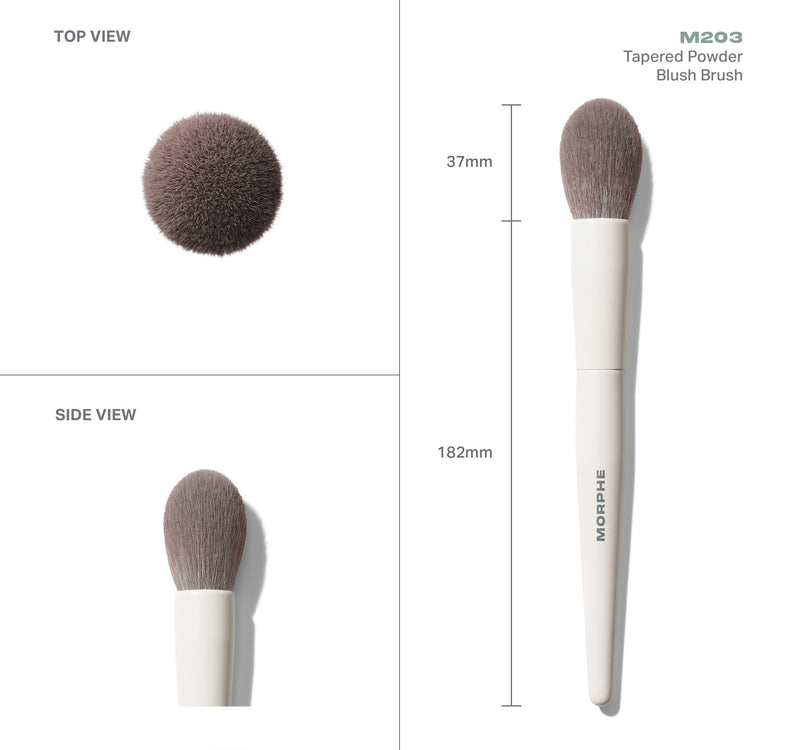 TOP VIEW

SIDE VIEW

M203
Tapered Powder
Blush Brush

37mm

182mm

MORPHE