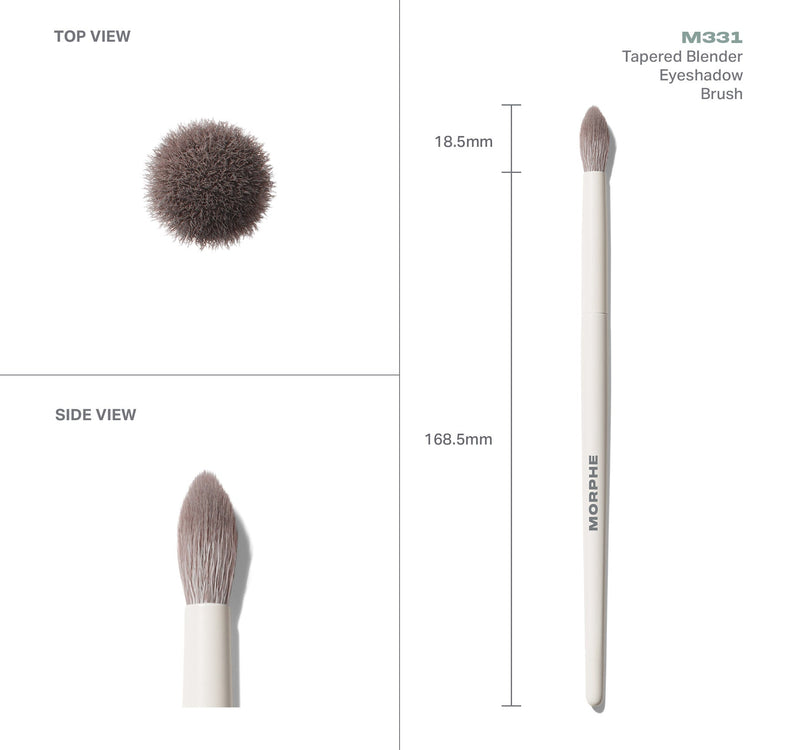 TOP VIEW

SIDE VIEW

M331
Tapered Blender
Eyeshadow
Brush

18.5mm

168.5mm

MORPHE