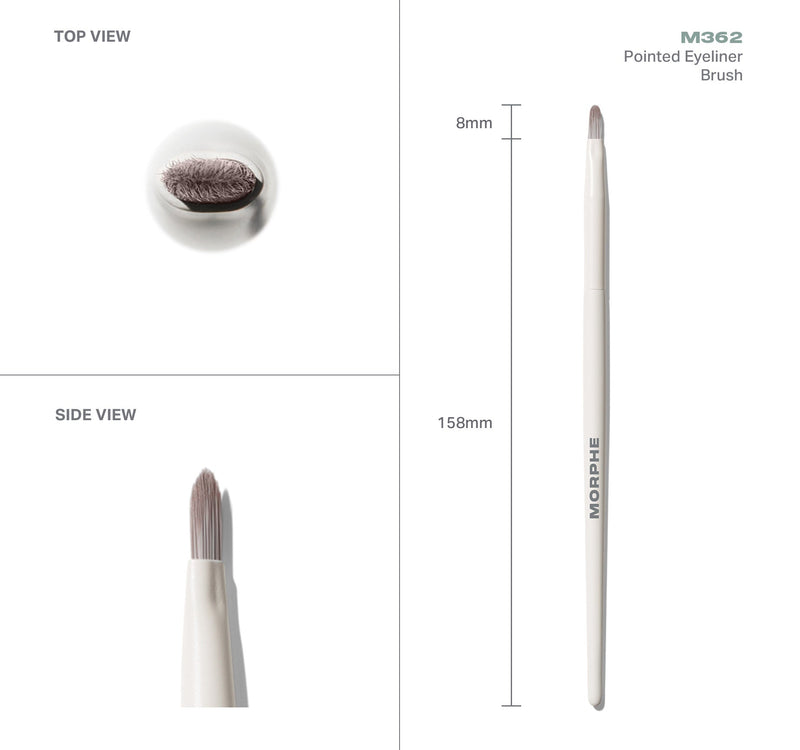 TOP VIEW

SIDE VIEW

M362
Pointed Eyeliner Brush

8mm

158mm

MORPHE