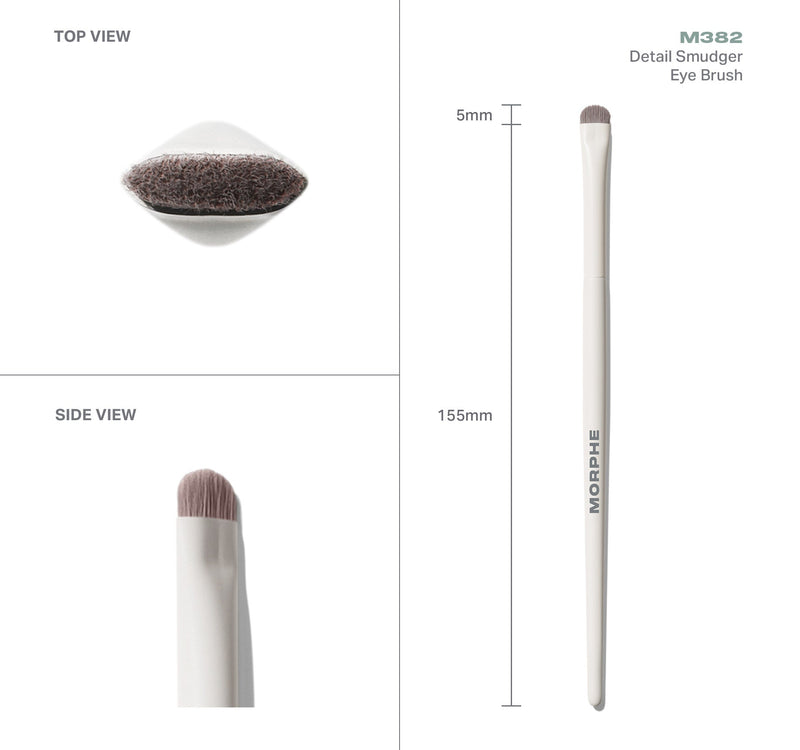 TOP VIEW

SIDE VIEW

M382
Detail Smudger
Eye Brush

5mm

155mm

MORPHE