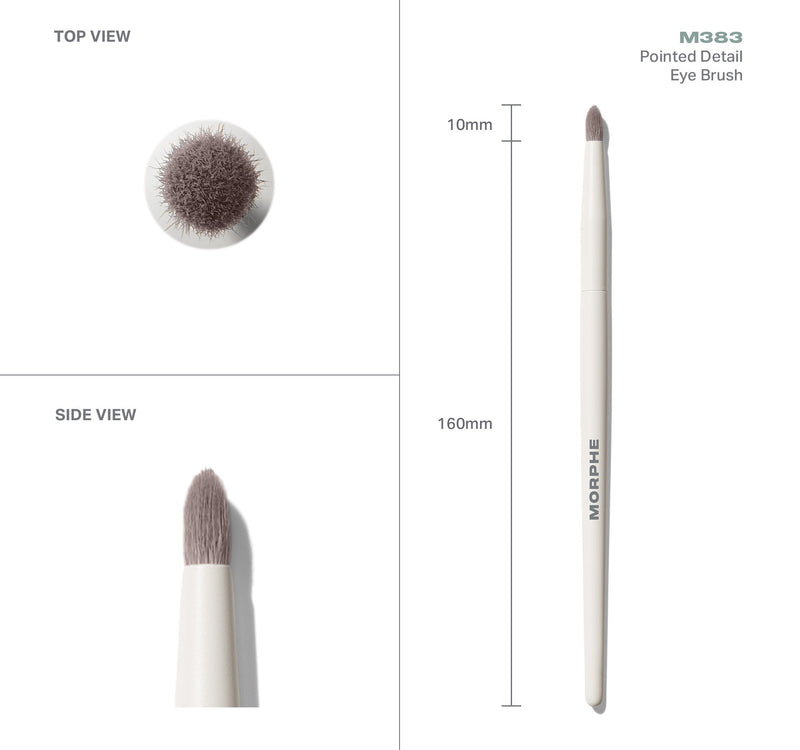 TOP VIEW

SIDE VIEW

M383
Pointed Detail
Eye Brush

10mm

160mm

MORPHE