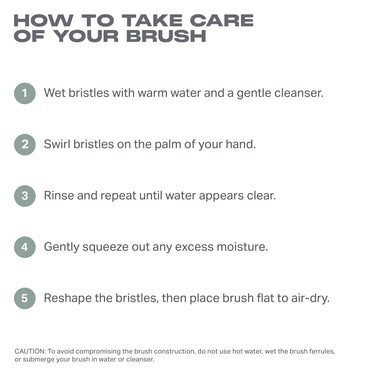 HOW TO TAKE CARE OF YOUR BRUSH

1 Wet bristles with warm water and a gentle cleanser.

2 Swirl bristles on the palm of your hand.

3 Rinse and repeat until water appears clear.

4 Gently squeeze out any excess moisture.

5 Reshape the bristles, then place brush flat to air-dry.

CAUTION: To avoid compromising the brush construction, do not use hot water, wet the brush ferrules, or submerge your brush in water or cleanser.